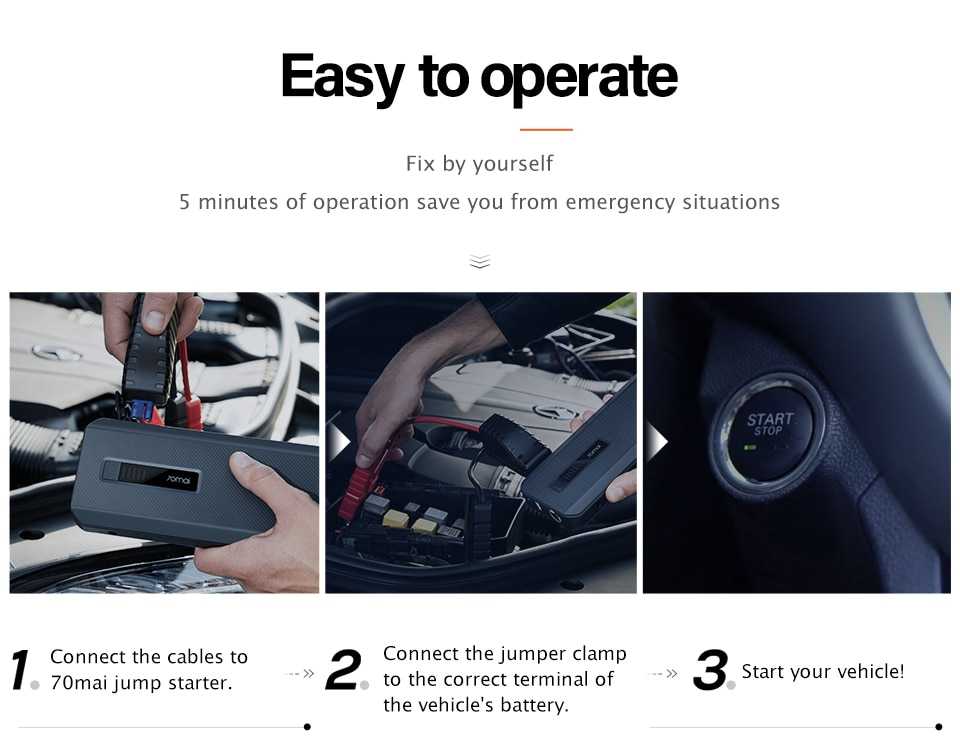 Easy to operate

Fix by yourself

5 minutes of operation save you from emergency situations

70mai

START STOP

1. Connect the cables to 70mai jump starter.

2. Connect the jumper clamp to the correct terminal of the vehicle's battery.

3. Start your vehicle!