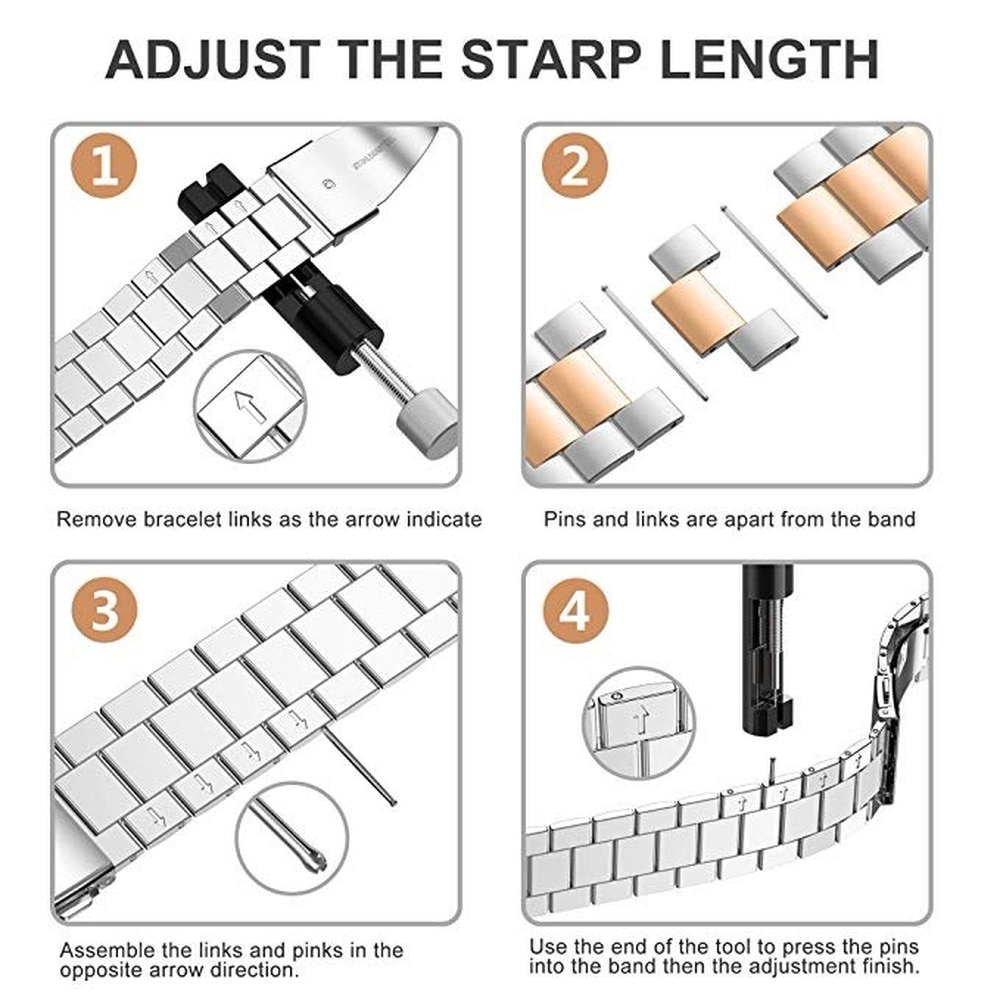 ADJUST THE STARP LENGTH

1

Remove bracelet links as the arrow indicate

2

Pins and links are apart from the band

3

Assemble the links and pinks in the opposite arrow direction.

4

Use the end of the tool to press the pins into the band then the adjustment finish.