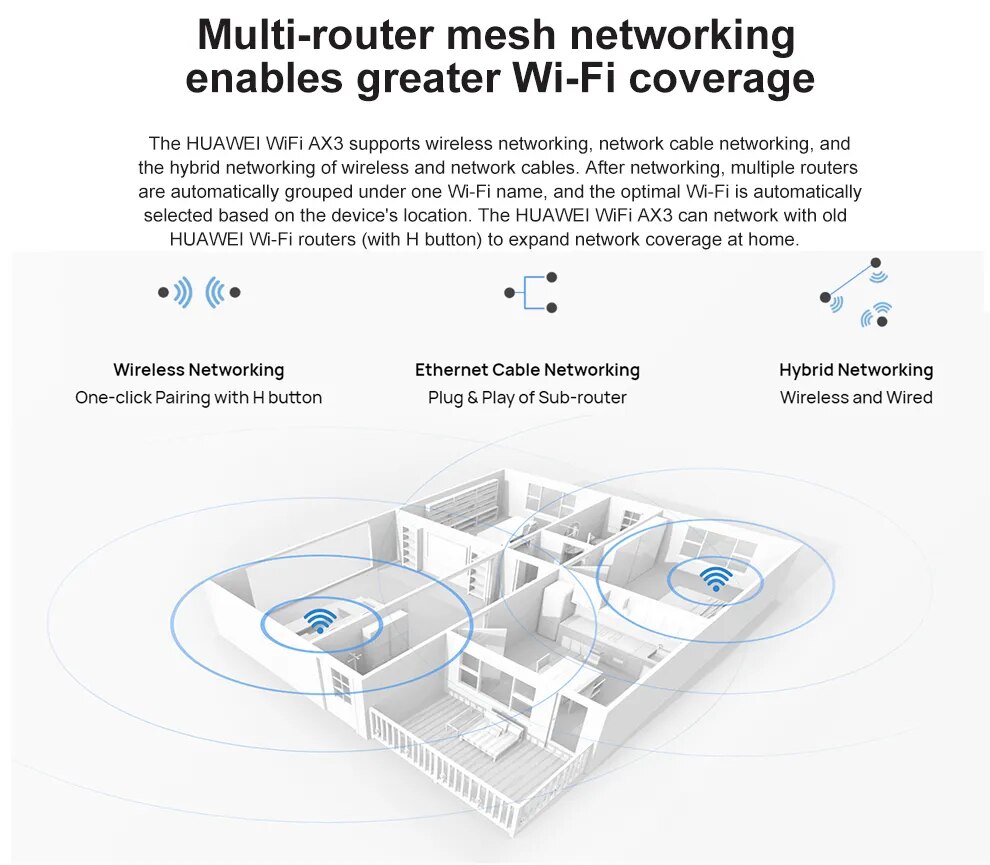 Multi-router mesh networking enables greater Wi-Fi coverage

The HUAWEI WiFi AX3 supports wireless networking, network cable networking, and the hybrid networking of wireless and network cables. After networking, multiple routers are automatically grouped under one Wi-Fi name, and the optimal Wi-Fi is automatically selected based on the device's location. The HUAWEI WiFi AX3 can network with old HUAWEI Wi-Fi routers (with H button) to expand network coverage at home.

Wireless Networking
One-click Pairing with H button

Ethernet Cable Networking
Plug & Play of Sub-router

Hybrid Networking
Wireless and Wired